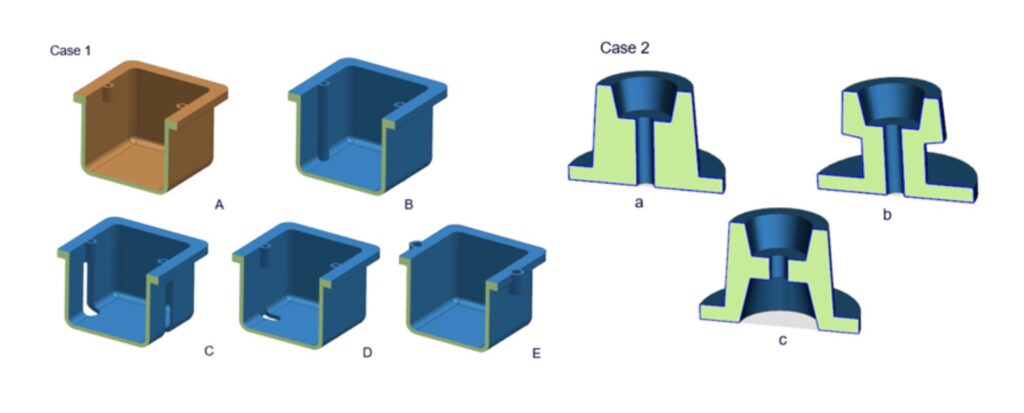 Case 1

A

B

C

D

E

Case 2

a

b

c